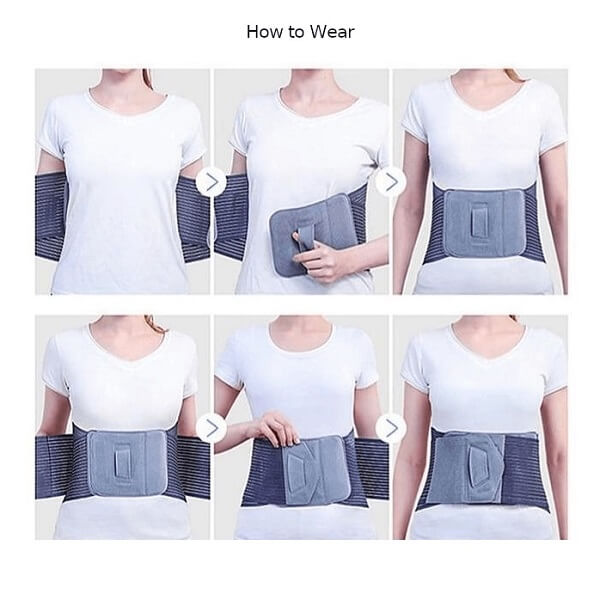 How to Wear