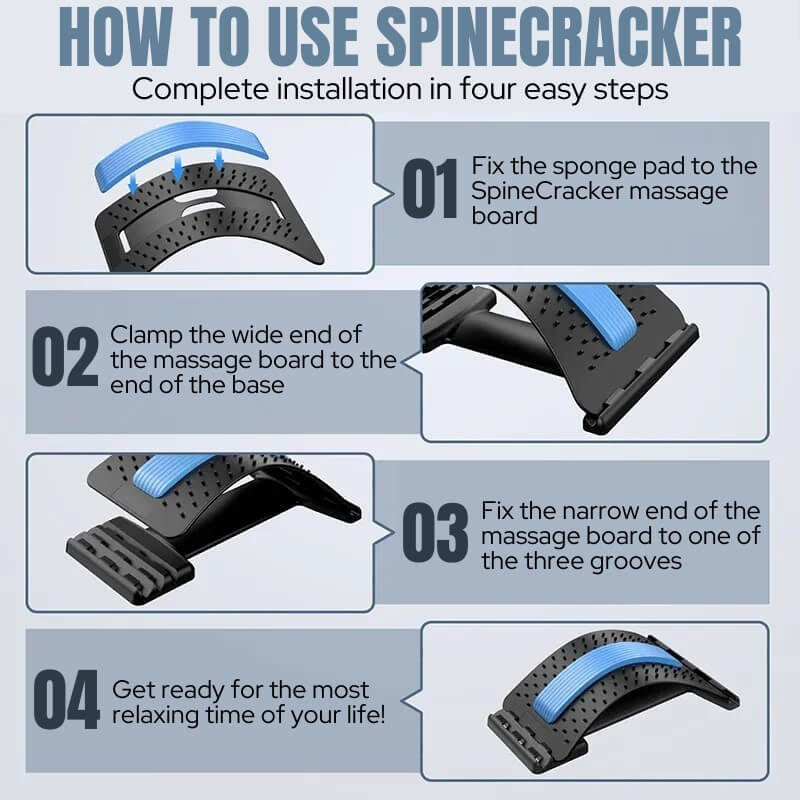 HOW TO USE SPINECRACKER

Complete installation in four easy steps

01 Fix the sponge pad to the SpineCracker massage board

02 Clamp the wide end of the massage board to the end of the base

03 Fix the narrow end of the massage board to one of the three grooves

04 Get ready for the most relaxing time of your life!